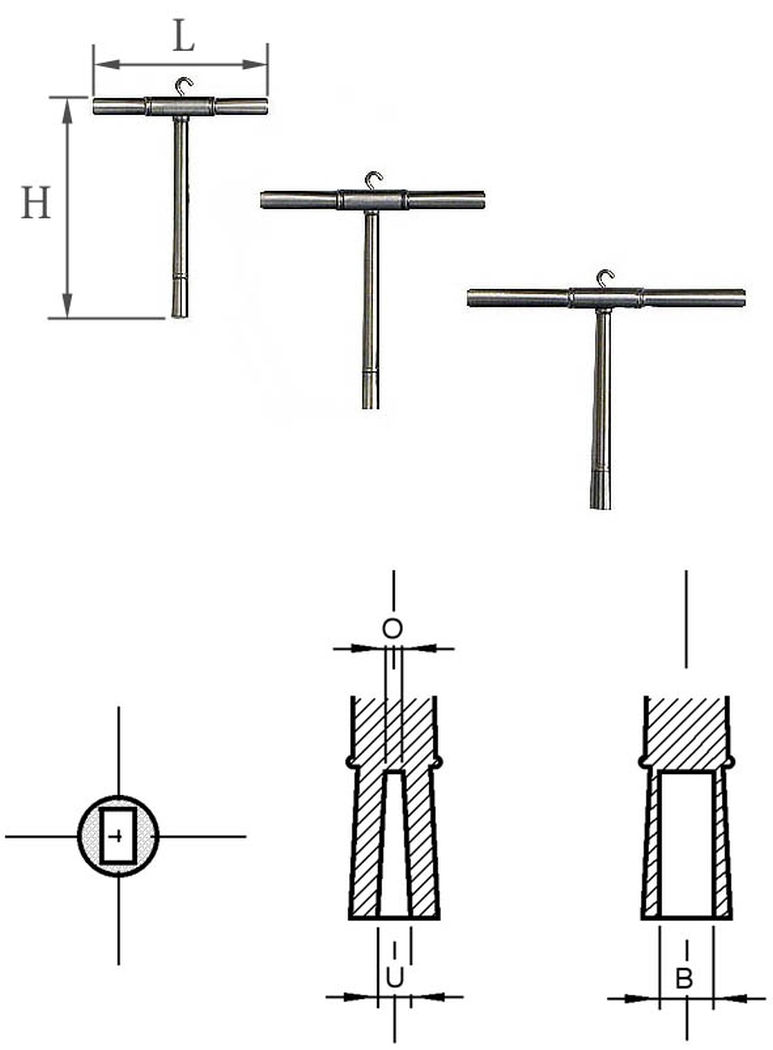 L

H

O

U

B